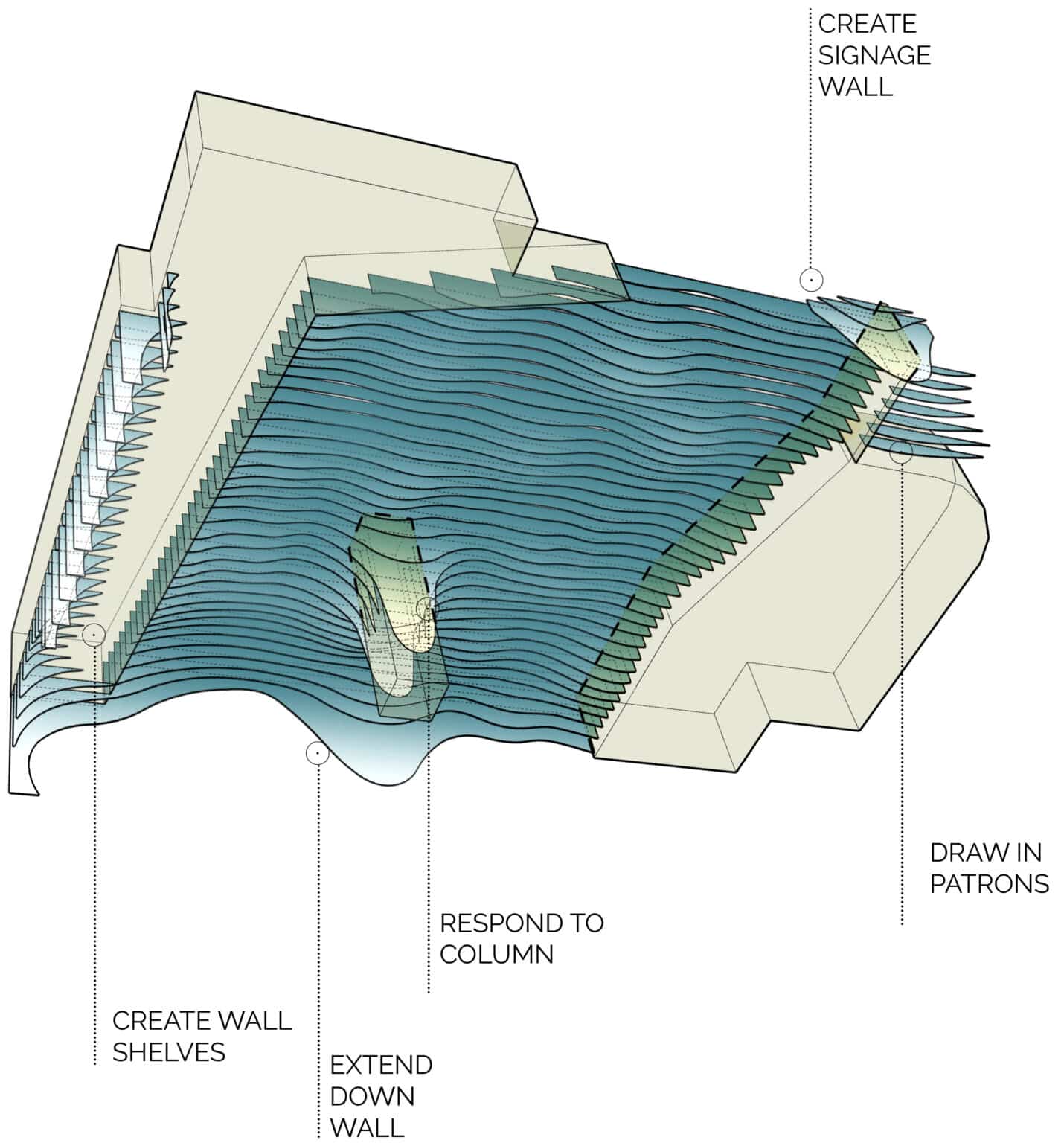 CREATE SIGNAGE WALL

DRAW IN PATRONS

RESPOND TO COLUMN

CREATE WALL SHELVES

EXTEND DOWN WALL